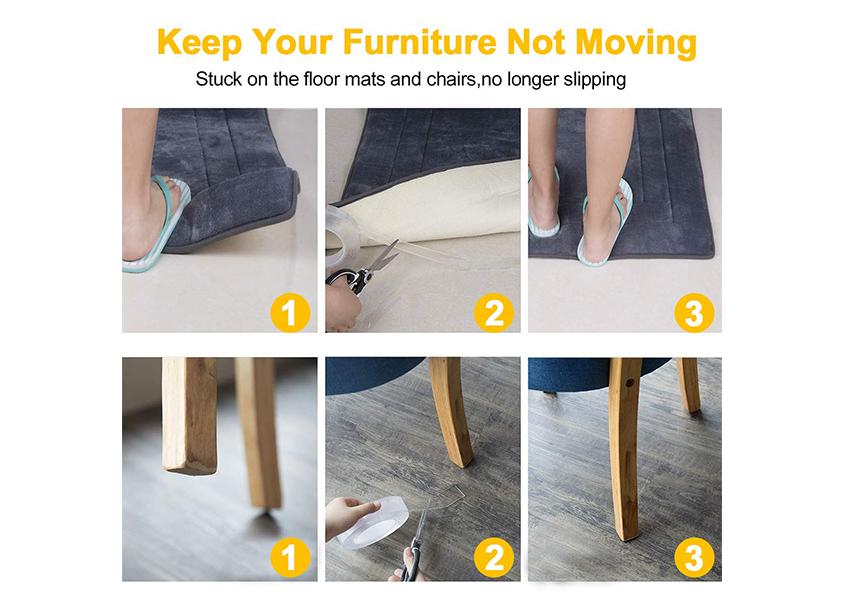 Keep Your Furniture Not Moving

Stuck on the floor mats and chairs,no longer slipping

1

2

3

1

2

3