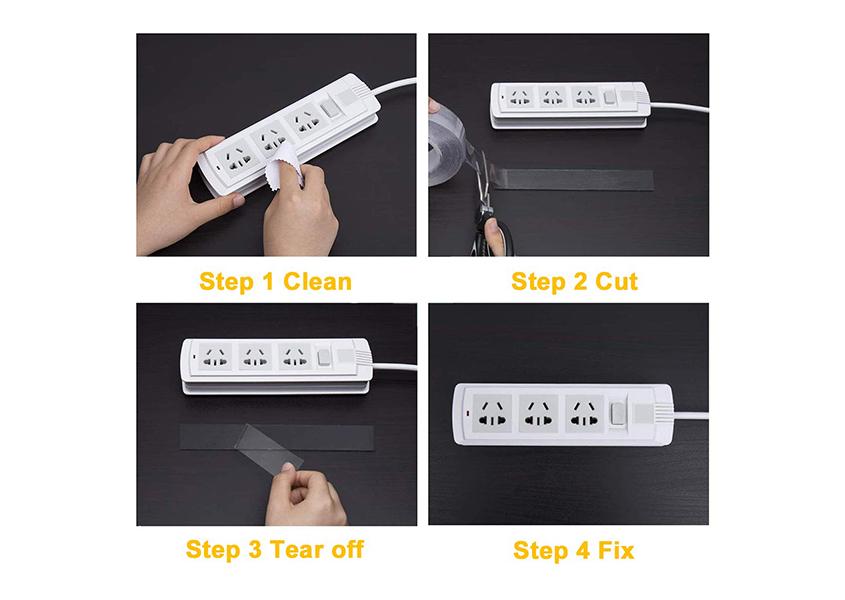 Step 1 Clean

Step 2 Cut

Step 3 Tear off

Step 4 Fix