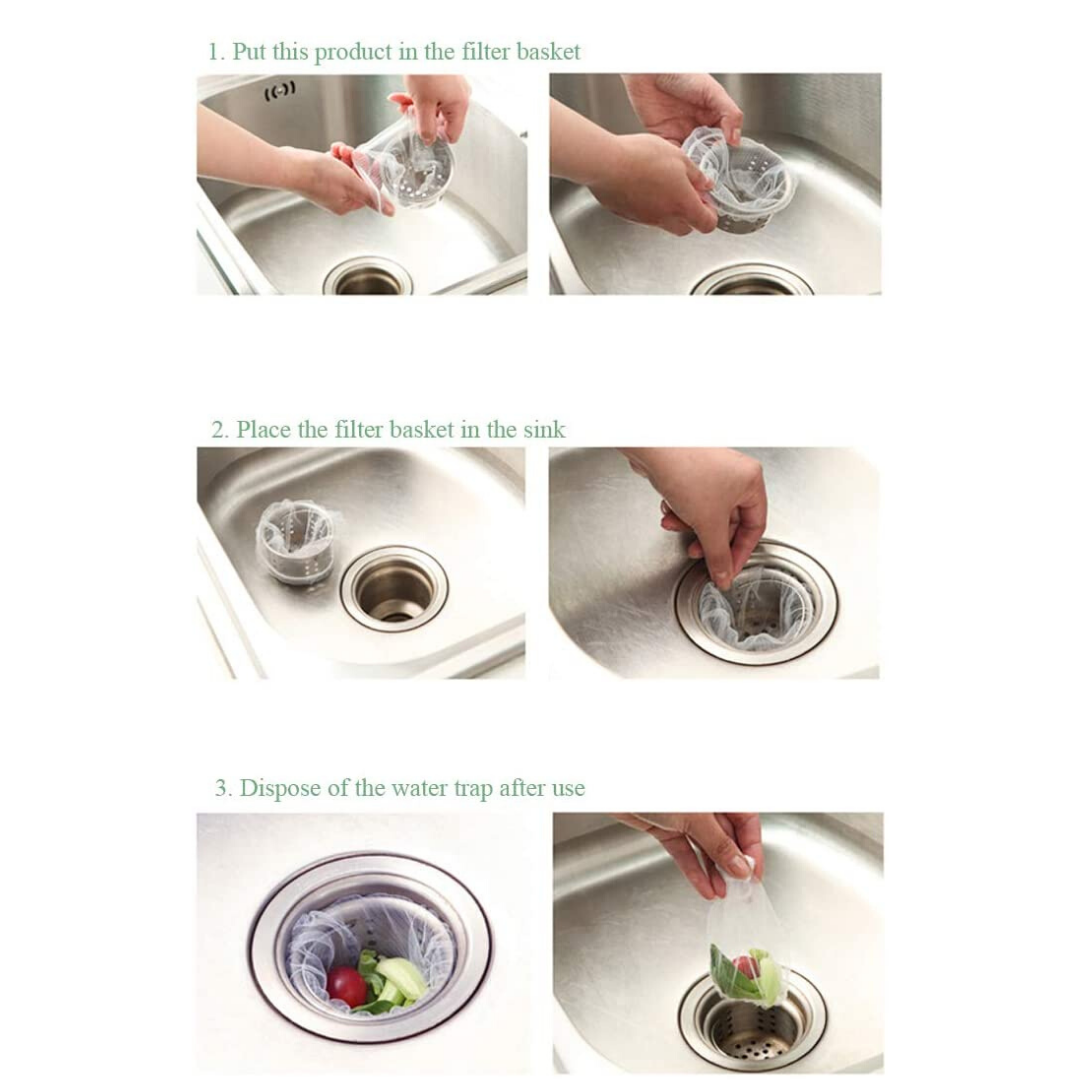 1. Put this product in the filter basket

2. Place the filter basket in the sink

3. Dispose of the water trap after use