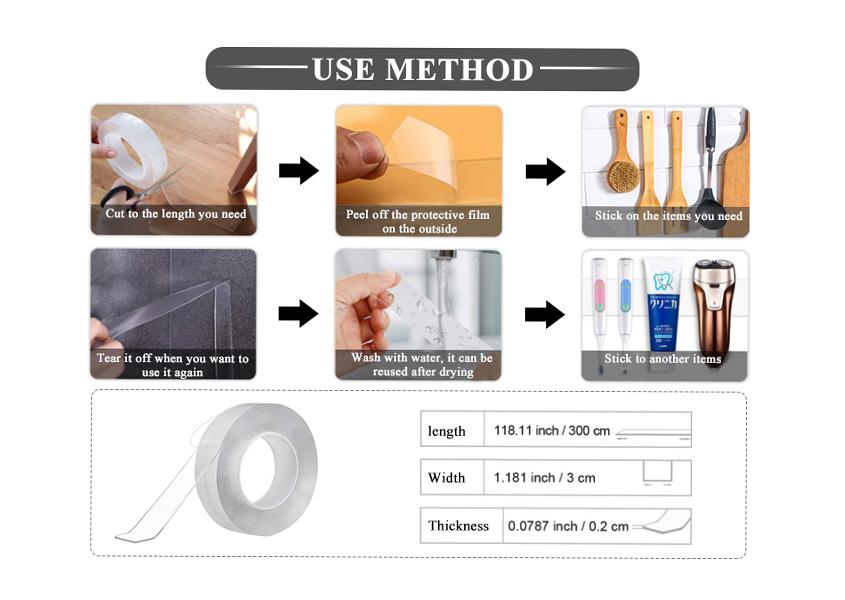 USE METHOD

Cut to the length you need

Peel off the protective film on the outside

Stick on the items you need

Tear it off when you want to use it again

Wash with water, it can be reused after drying

クリニカ

Stick to another items

| length | 118.11 inch / 300 cm |
|---|---|
| Width | 1.181 inch / 3 cm |
| Thickness | 0.0787 inch / 0.2 cm |