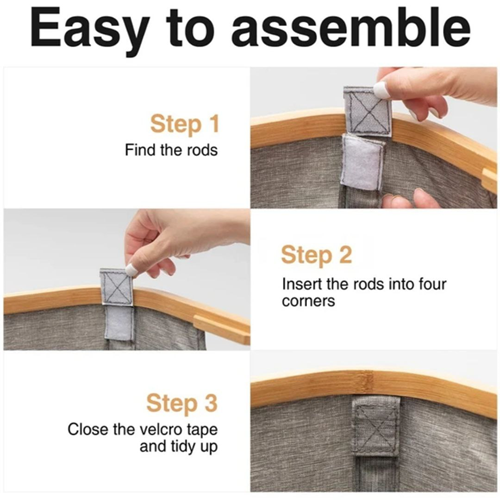 Easy to assemble

Step 1
Find the rods

Step 2
Insert the rods into four corners

Step 3
Close the velcro tape and tidy up