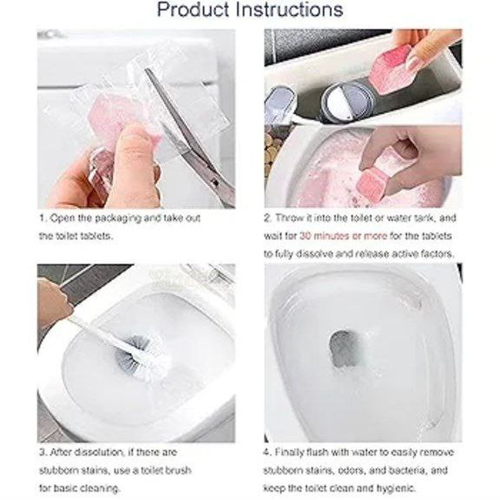 Product Instructions

1. Open the packaging and take out the toilet tablets.

2. Throw it into the toilet or water tank, and wait for 30 minutes or more for the tablets to fully dissolve and release active factors.

3. After dissolution, if there are stubborn stains, use a toilet brush for basic cleaning.

4. Finally flush with water to easily remove stubborn stains, odors, and bacteria, and keep the toilet clean and hygienic.