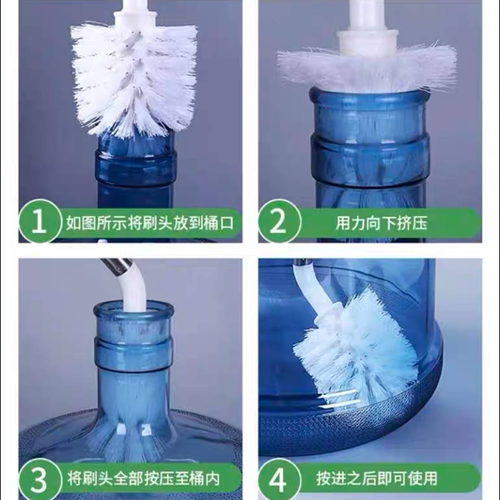 1 如图所示将刷头放到桶口

2 用力向下挤压

3 将刷头全部按压至桶内

4 按进之后即可使用