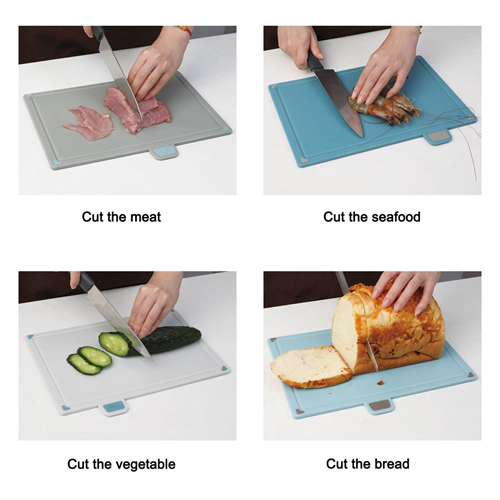 Cut the meat

Cut the seafood

Cut the vegetable

Cut the bread