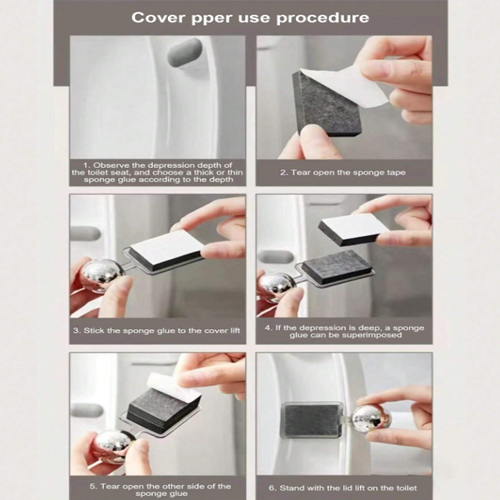 Cover pper use procedure

1. Observe the depression depth of the toilet seat, and choose a thick or thin sponge glue according to the depth

2. Tear open the sponge tape

3. Stick the sponge glue to the cover lift

4. If the depression is deep, a sponge glue can be superimposed

5. Tear open the other side of the sponge glue

6. Stand with the lid lift on the toilet