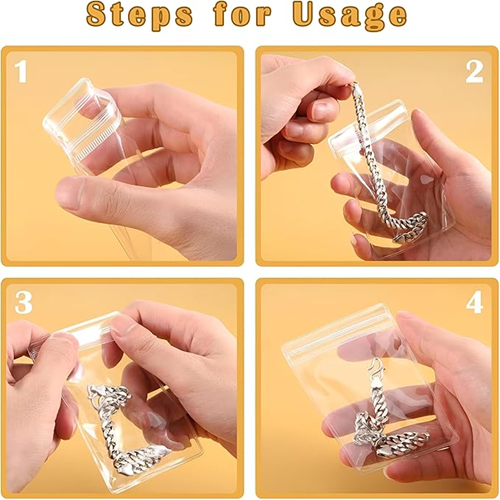 Steps for Usage

1

2

3

4