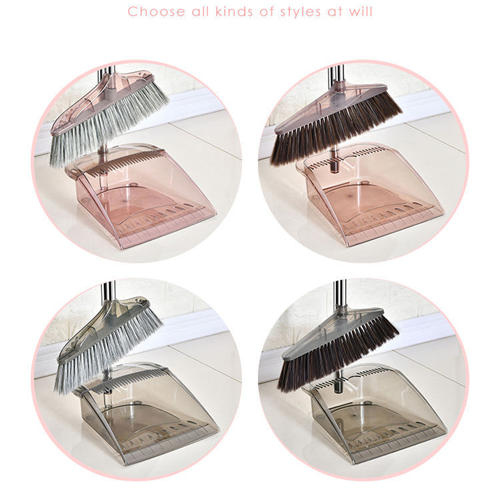 Choose all kinds of styles at will