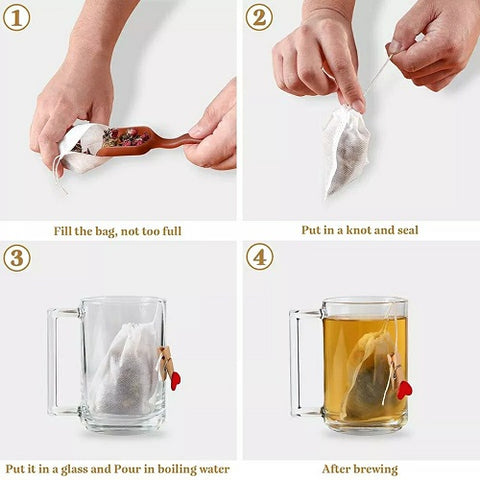 1

Fill the bag, not too full

2

Put in a knot and seal

3

Put it in a glass and Pour in boiling water

4

After brewing