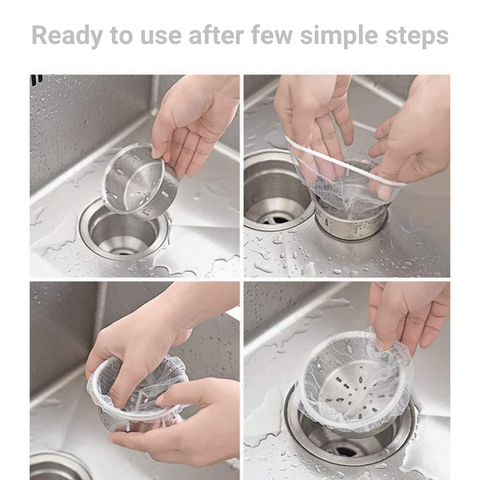 Ready to use after few simple steps