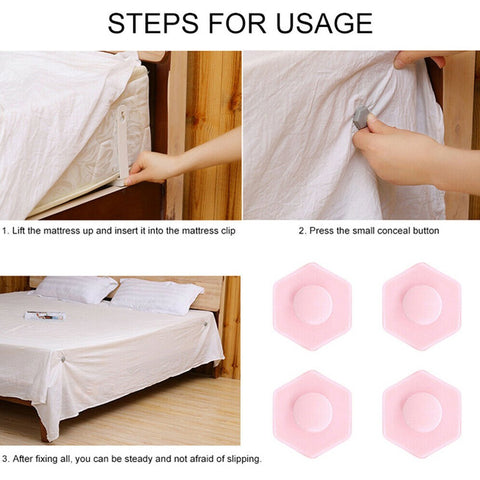 STEPS FOR USAGE

1. Lift the mattress up and insert it into the mattress clip

2. Press the small conceal button

3. After fixing all, you can be steady and not afraid of slipping.