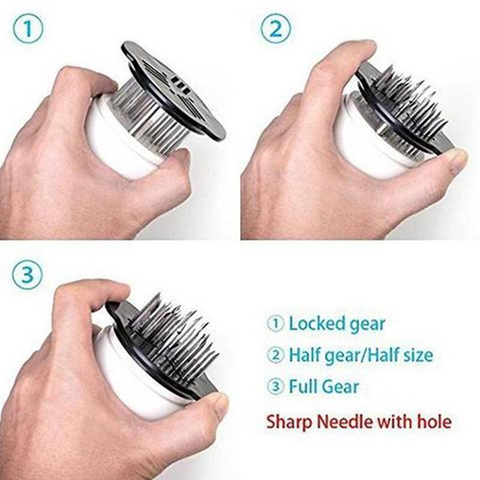 ①

②

③

① Locked gear

② Half gear/Half size

③ Full Gear

Sharp Needle with hole