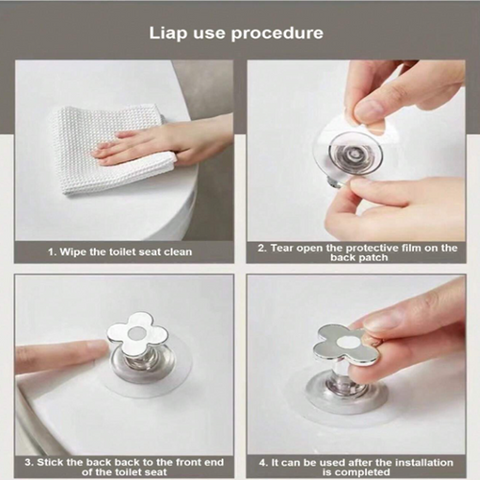 Liap use procedure

1. Wipe the toilet seat clean

2. Tear open the protective film on the back patch

3. Stick the back back to the front end of the toilet seat

4. It can be used after the installation is completed