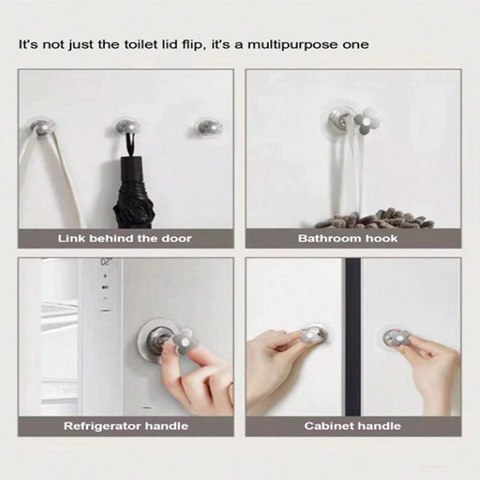 It's not just the toilet lid flip, it's a multipurpose one

Link behind the door

Bathroom hook

02°

Refrigerator handle

Cabinet handle