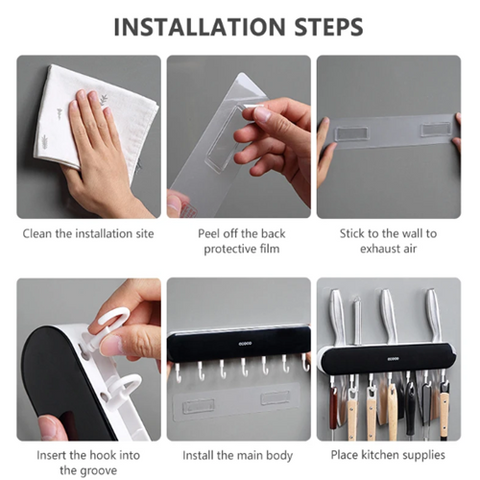 INSTALLATION STEPS

Clean the installation site

Peel off the back protective film

Stick to the wall to exhaust air

Insert the hook into the groove

ecoco

Install the main body

ecoco

Place kitchen supplies