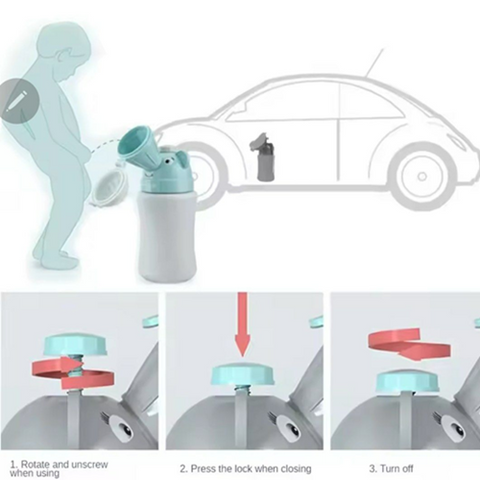 1. Rotate and unscrew when using

2. Press the lock when closing

3. Turn off